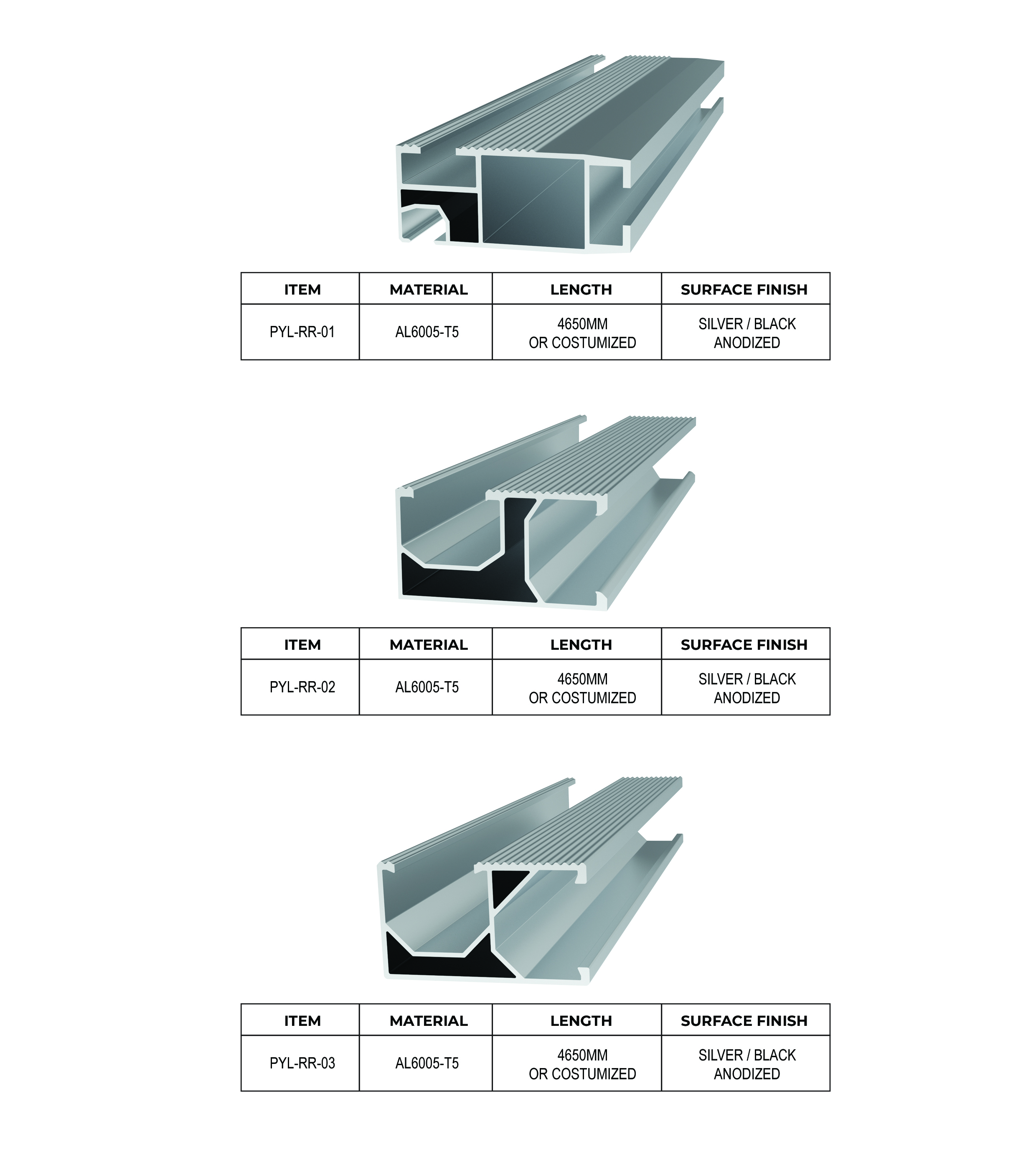 | ITEM | MATERIAL | LENGTH | SURFACE FINISH |
|---|---|---|---|
| PYL-RR-01 | AL6005-T5 | 4650MM OR COSTUMIZED | SILVER / BLACK ANODIZED |

| ITEM | MATERIAL | LENGTH | SURFACE FINISH |
|---|---|---|---|
| PYL-RR-02 | AL6005-T5 | 4650MM OR COSTUMIZED | SILVER / BLACK ANODIZED |

| ITEM | MATERIAL | LENGTH | SURFACE FINISH |
|---|---|---|---|
| PYL-RR-03 | AL6005-T5 | 4650MM OR COSTUMIZED | SILVER / BLACK ANODIZED |